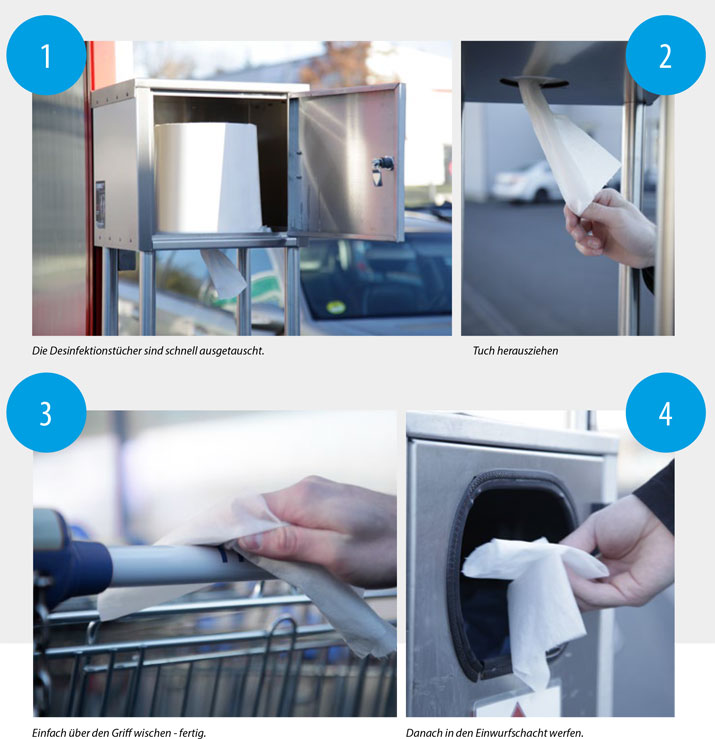 1

Die Desinfektionstücher sind schnell ausgetauscht.

2

Tuch herausziehen

3

Einfach über den Griff wischen - fertig.

4

Danach in den Einwurfschacht werfen.